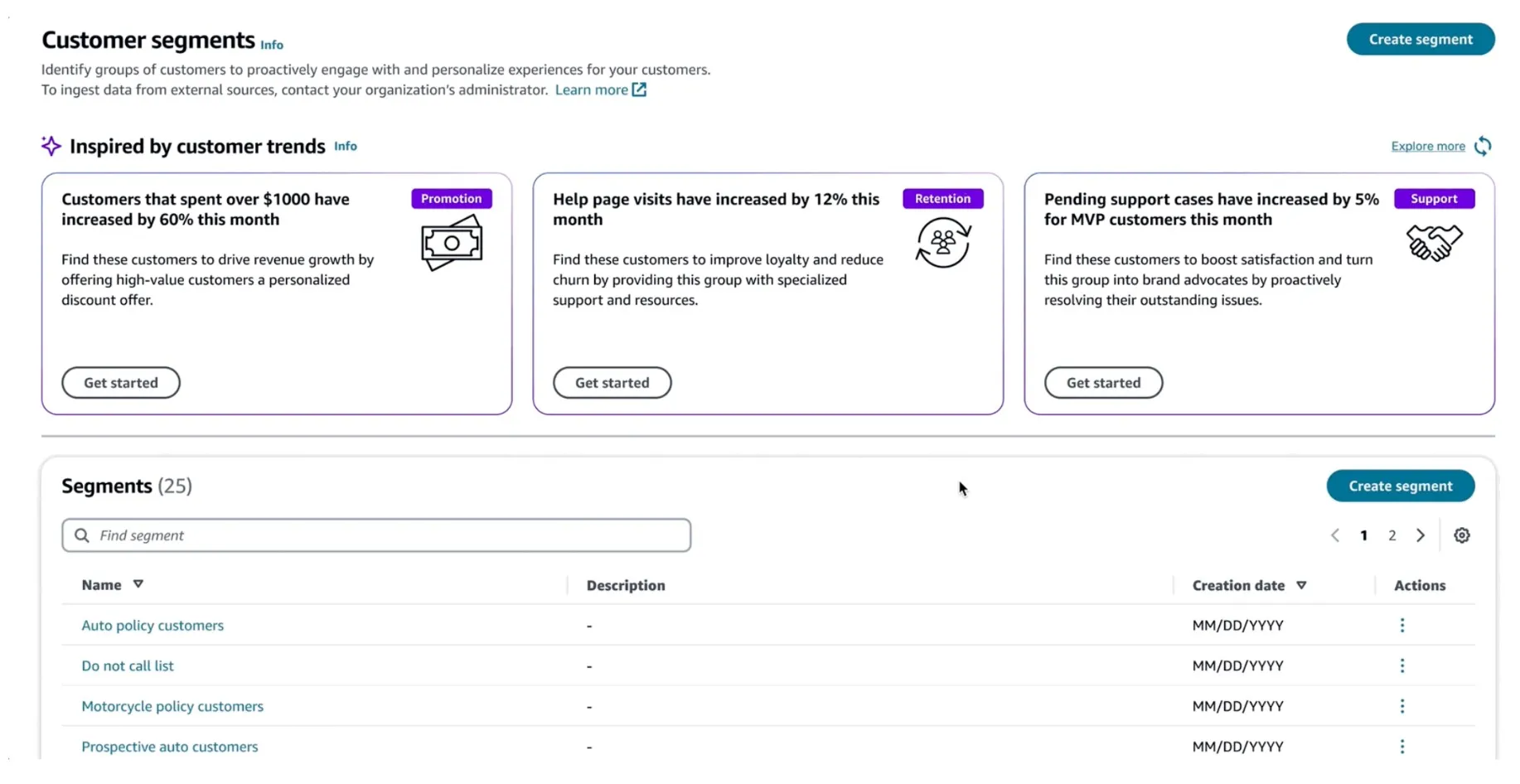 Customer segments Info

Create segment

Identify groups of customers to proactively engage with and personalize experiences for your customers.
To ingest data from external sources, contact your organization's administrator. Learn more

Inspired by customer trends Info

Explore more

Customers that spent over $1000 have increased by 60% this month

Promotion

Find these customers to drive revenue growth by offering high-value customers a personalized discount offer.

Get started

Help page visits have increased by 12% this month

Retention

Find these customers to improve loyalty and reduce churn by providing this group with specialized support and resources.

Get started

Pending support cases have increased by 5% for MVP customers this month

Support

Find these customers to boost satisfaction and turn this group into brand advocates by proactively resolving their outstanding issues.

Get started

Segments (25)

Create segment

Find segment

1 2

| Name | Description | Creation date | Actions |
|---|---|---|---|
| Auto policy customers | - | MM/DD/YYYY | ⋮ |
| Do not call list | - | MM/DD/YYYY | ⋮ |
| Motorcycle policy customers | - | MM/DD/YYYY | ⋮ |
| Prospective auto customers | - | MM/DD/YYYY | ⋮ |